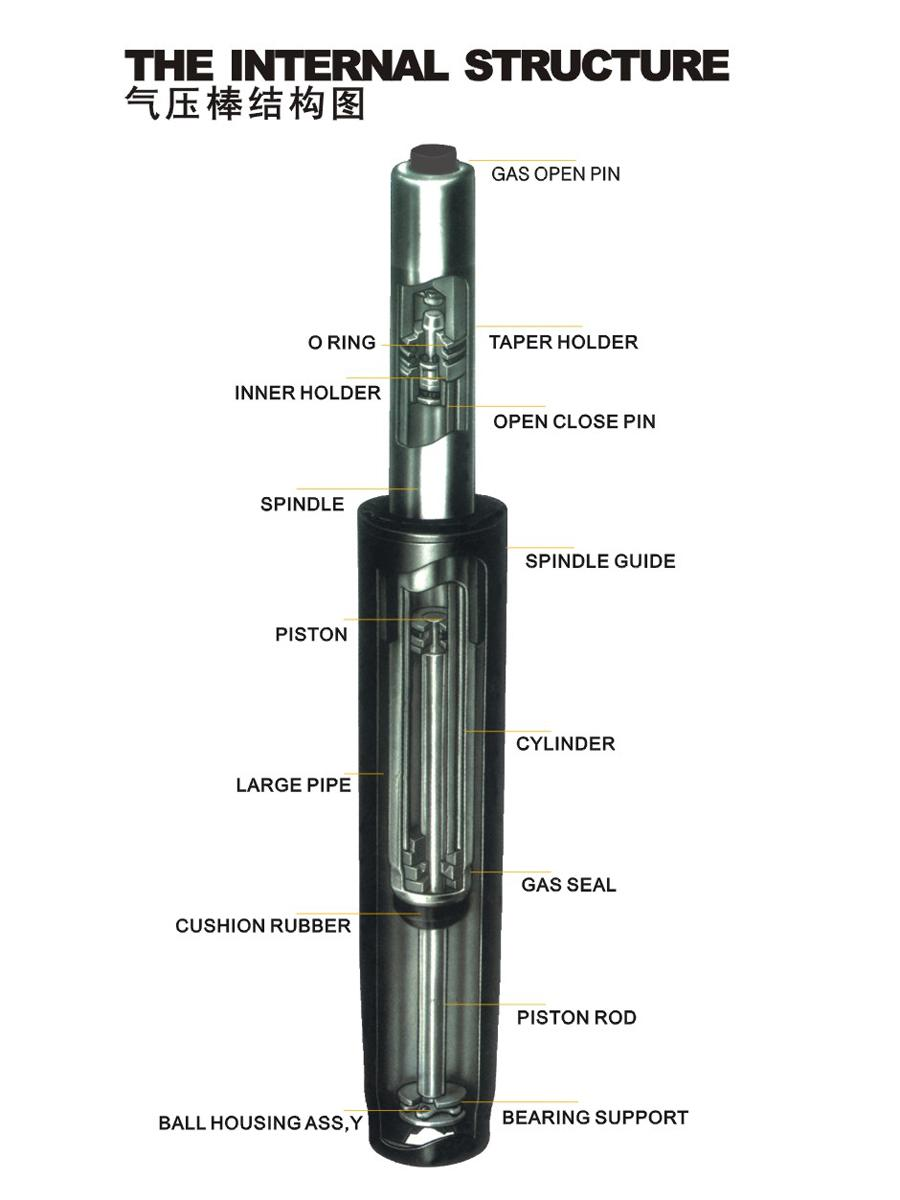 THE INTERNAL STRUCTURE
气压棒结构图

GAS OPEN PIN

O RING

TAPER HOLDER

INNER HOLDER

OPEN CLOSE PIN

SPINDLE

SPINDLE GUIDE

PISTON

CYLINDER

LARGE PIPE

GAS SEAL

CUSHION RUBBER

PISTON ROD

BALL HOUSING ASS,Y

BEARING SUPPORT