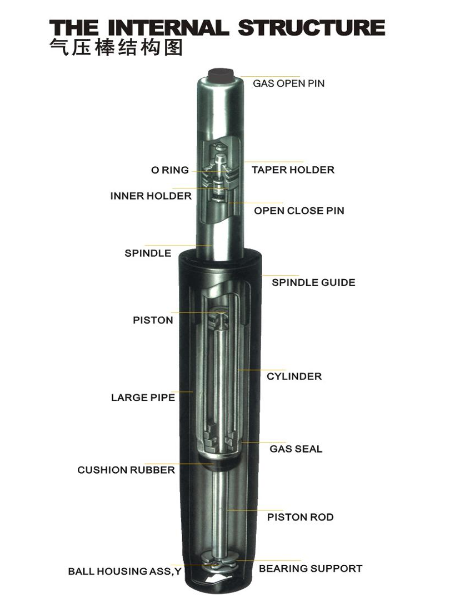 THE INTERNAL STRUCTURE
气压棒结构图

GAS OPEN PIN
O RING
TAPER HOLDER
INNER HOLDER
OPEN CLOSE PIN
SPINDLE
SPINDLE GUIDE
PISTON
CYLINDER
LARGE PIPE
GAS SEAL
CUSHION RUBBER
PISTON ROD
BALL HOUSING ASS,Y
BEARING SUPPORT